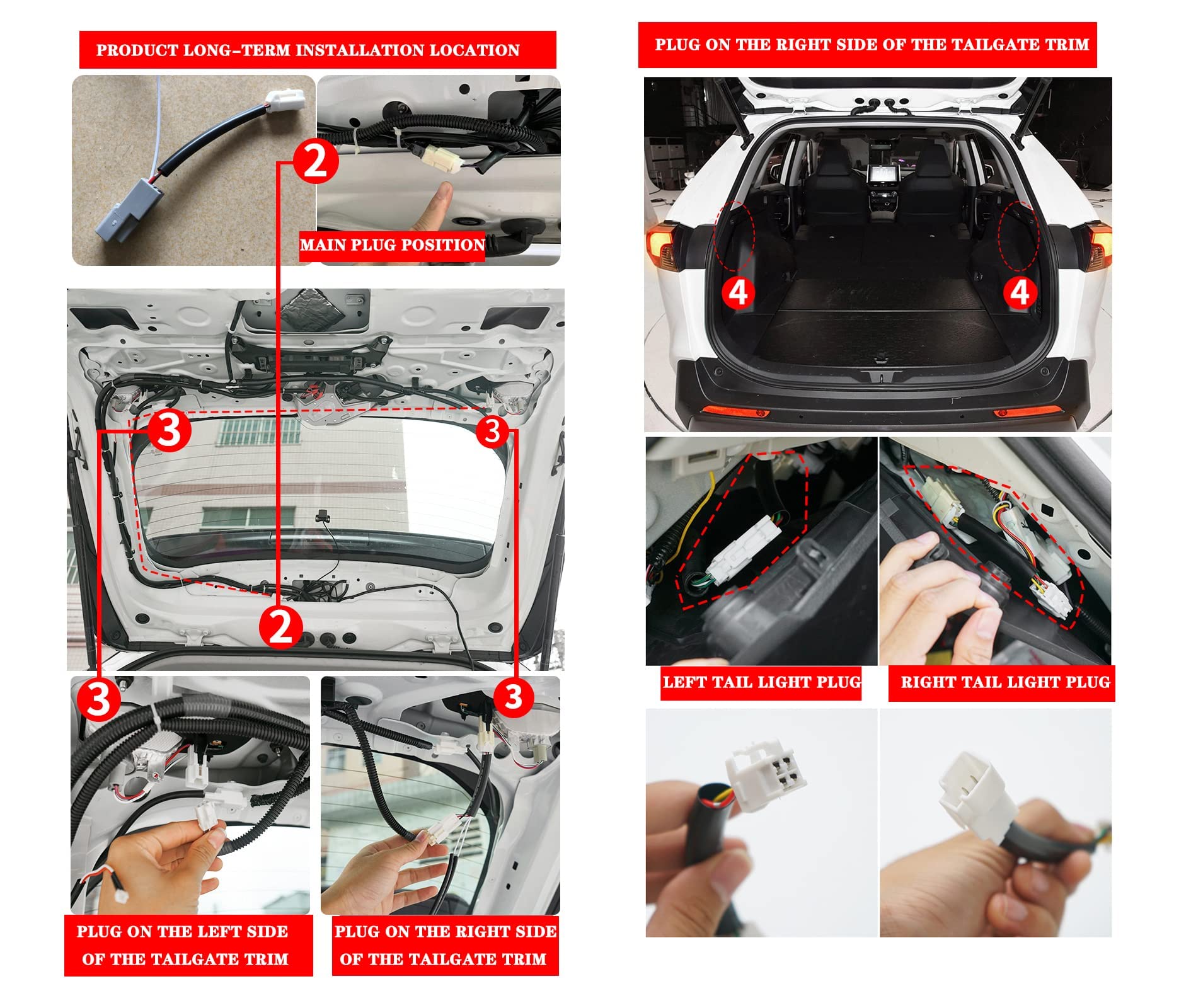 PRODUCT LONG-TERM INSTALLATION LOCATION

2

MAIN PLUG POSITION

3

3

2

3

3

PLUG ON THE LEFT SIDE OF THE TAILGATE TRIM

PLUG ON THE RIGHT SIDE OF THE TAILGATE TRIM

PLUG ON THE RIGHT SIDE OF THE TAILGATE TRIM

4

4

LEFT TAIL LIGHT PLUG

RIGHT TAIL LIGHT PLUG